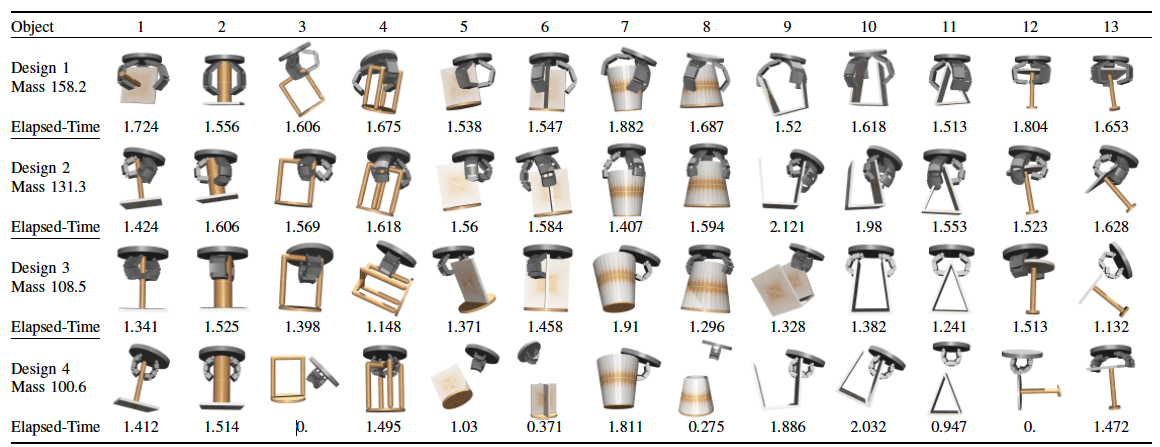 | Object | 1 | 2 | 3 | 4 | 5 | 6 | 7 | 8 | 9 | 10 | 11 | 12 | 13 |
|---|---|---|---|---|---|---|---|---|---|---|---|---|---|
| Design 1 Mass 158.2 | | | | | | | | | | | | | |
| Elapsed-Time | 1.724 | 1.556 | 1.606 | 1.675 | 1.538 | 1.547 | 1.882 | 1.687 | 1.52 | 1.618 | 1.513 | 1.804 | 1.653 |
| Design 2 Mass 131.3 | | | | | | | | | | | | | |
| Elapsed-Time | 1.424 | 1.606 | 1.569 | 1.618 | 1.56 | 1.584 | 1.407 | 1.594 | 2.121 | 1.98 | 1.553 | 1.523 | 1.628 |
| Design 3 Mass 108.5 | | | | | | | | | | | | | |
| Elapsed-Time | 1.341 | 1.525 | 1.398 | 1.148 | 1.371 | 1.458 | 1.91 | 1.296 | 1.328 | 1.382 | 1.241 | 1.513 | 1.132 |
| Design 4 Mass 100.6 | | | | | | | | | | | | | |
| Elapsed-Time | 1.412 | 1.514 | 0. | 1.495 | 1.03 | 0.371 | 1.811 | 0.275 | 1.886 | 2.032 | 0.947 | 0. | 1.472 |